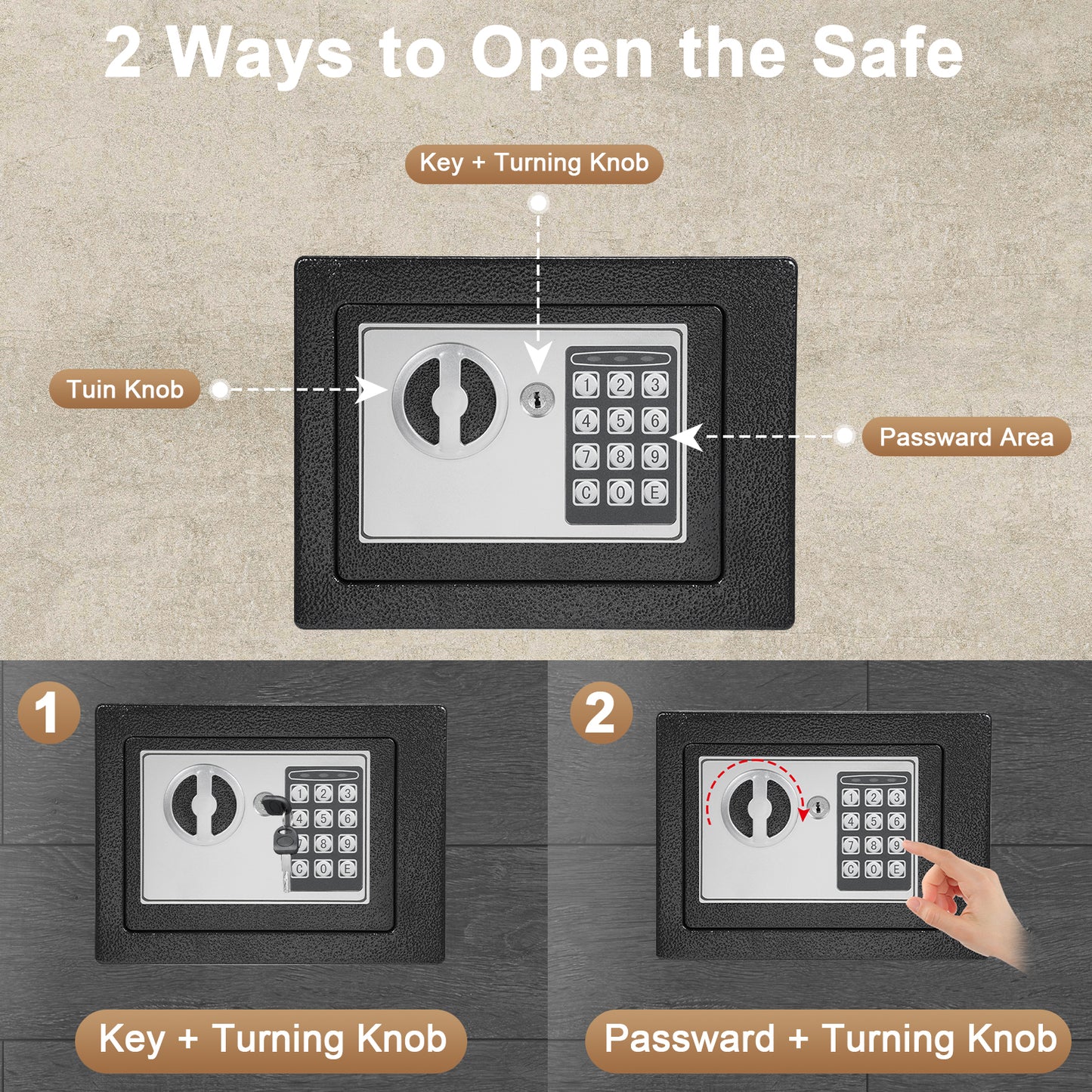 2 Ways to Open the Safe

Key + Turning Knob

Tuin Knob

Passward Area

1 2 3
4 5 6
7 8 9
C 0 E

1

1 2 3
4 5 6
7 8 9
C 0 E

Key + Turning Knob

2

1 2 3
4 5 6
7 8 9
C 0 E

Passward + Turning Knob