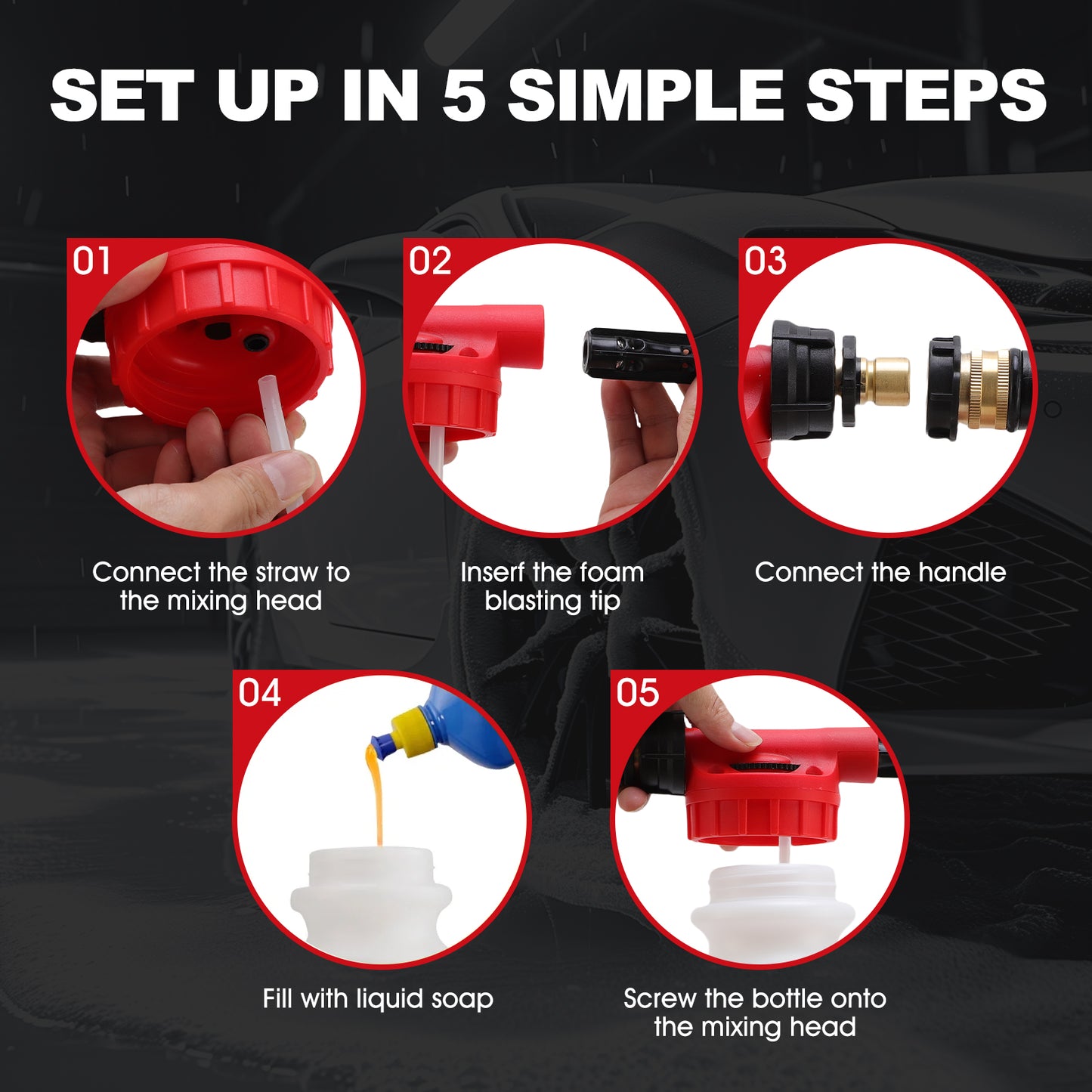 SET UP IN 5 SIMPLE STEPS

01

Connect the straw to the mixing head

02

Inserf the foam blasting tip

03

Connect the handle

04

Fill with liquid soap

05

Screw the bottle onto the mixing head