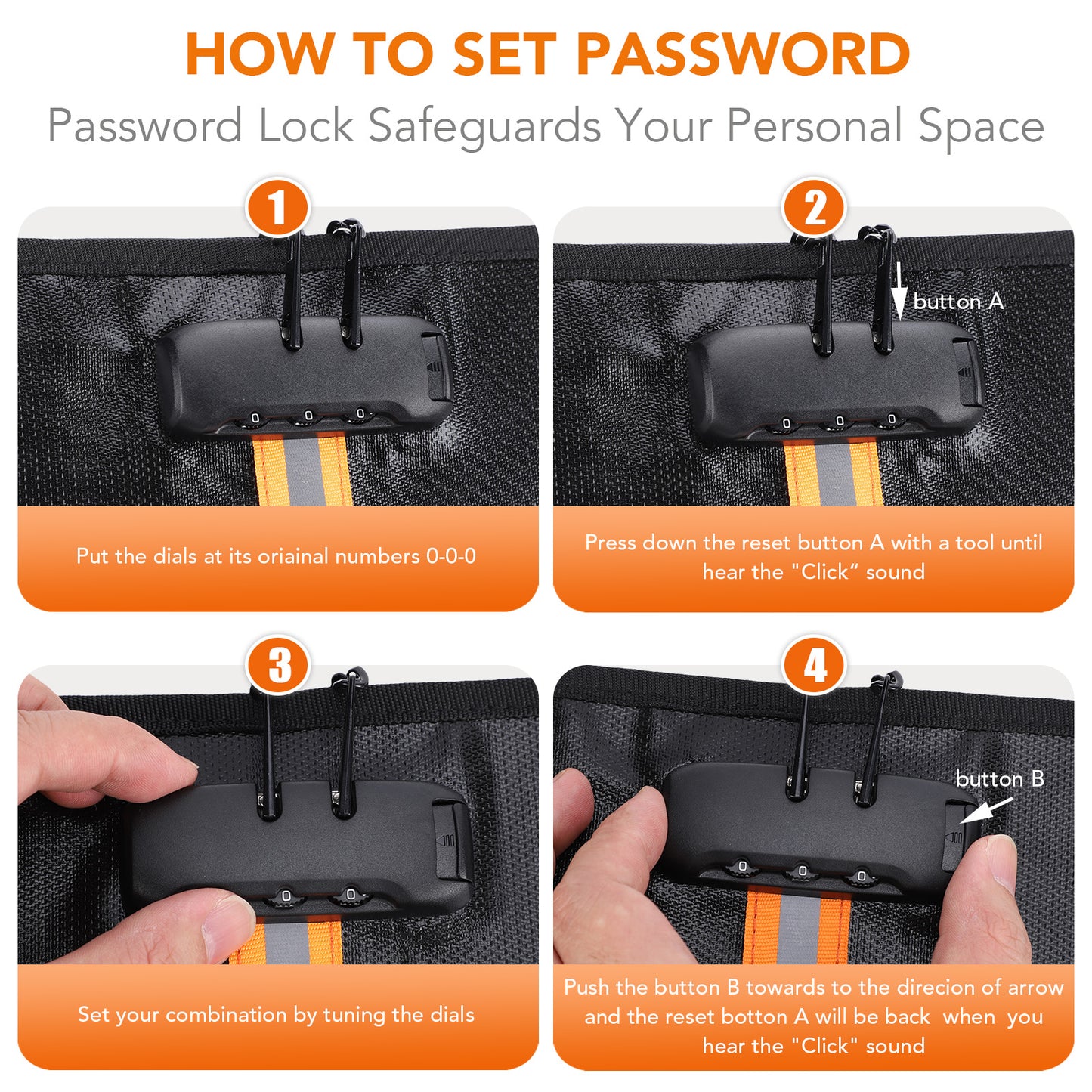 HOW TO SET PASSWORD

Password Lock Safeguards Your Personal Space

1

Put the dials at its oriainal numbers 0-0-0

2

button A

Press down the reset button A with a tool until hear the "Click" sound

3

Set your combination by tuning the dials

4

button B

Push the button B towards to the direcion of arrow and the reset botton A will be back when you hear the "Click" sound