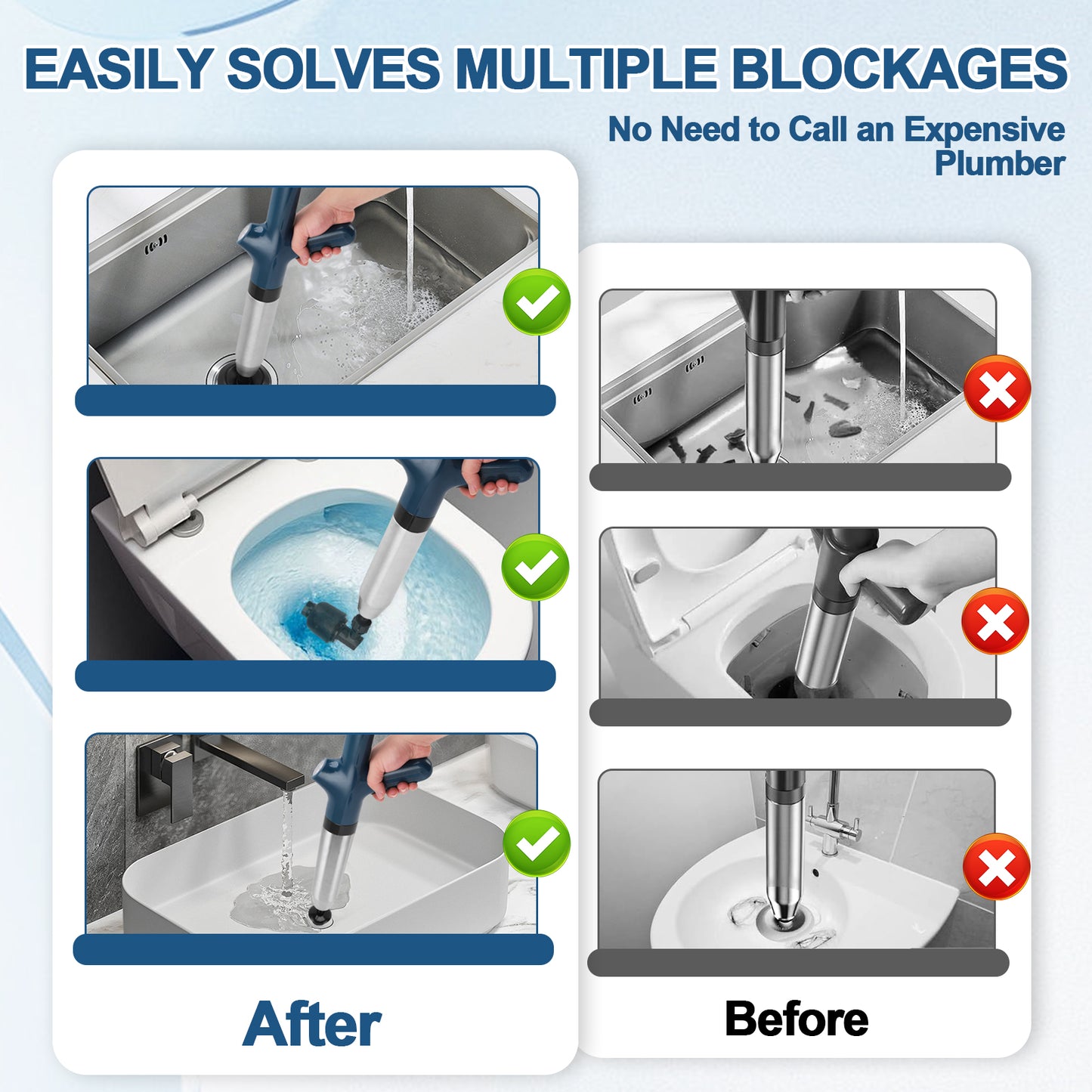 EASILY SOLVES MULTIPLE BLOCKAGES

No Need to Call an Expensive Plumber

After

Before