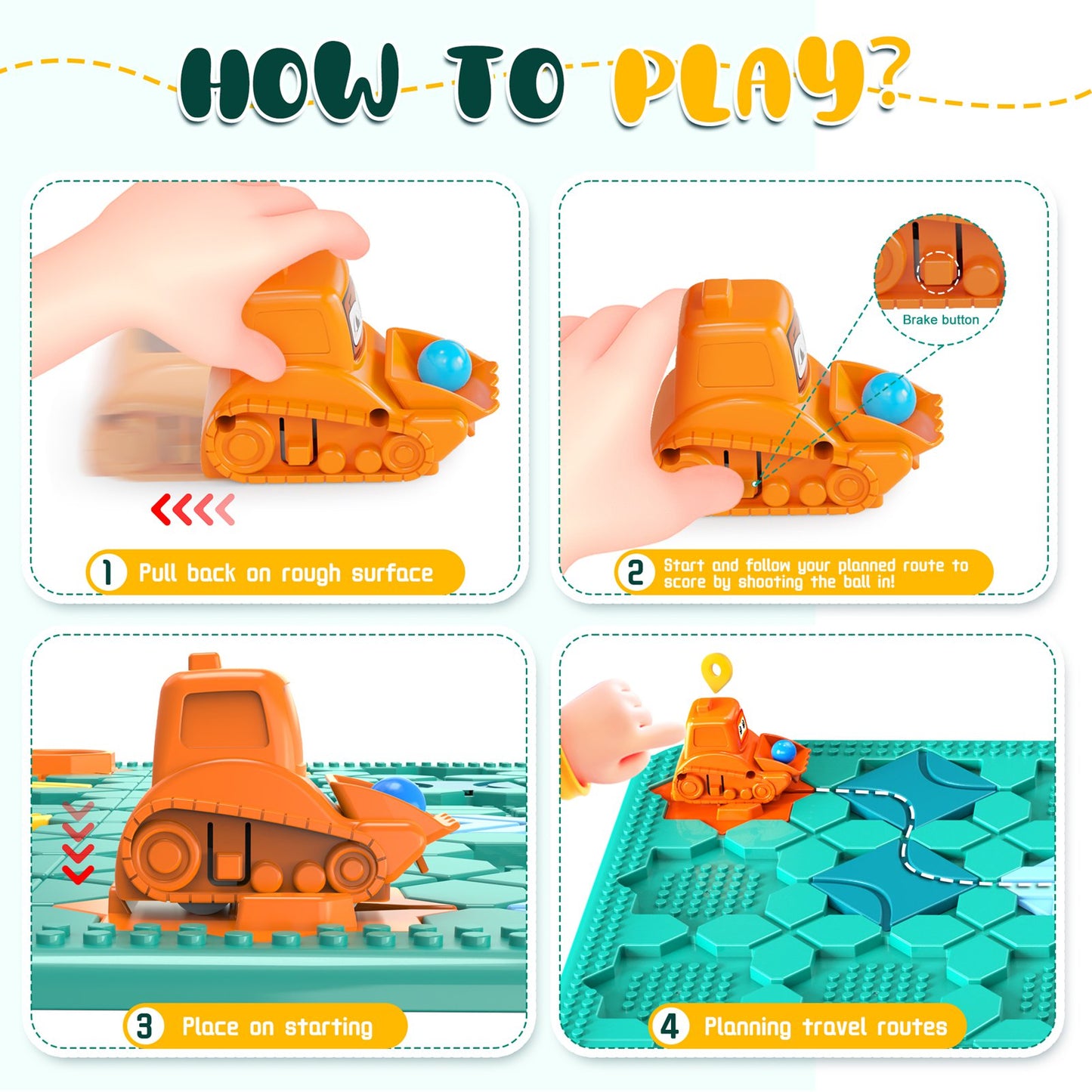 HOW TO PLAY?

1 Pull back on rough surface

Brake button

2 Start and follow your planned route to score by shooting the ball in!

3 Place on starting

4 Planning travel routes