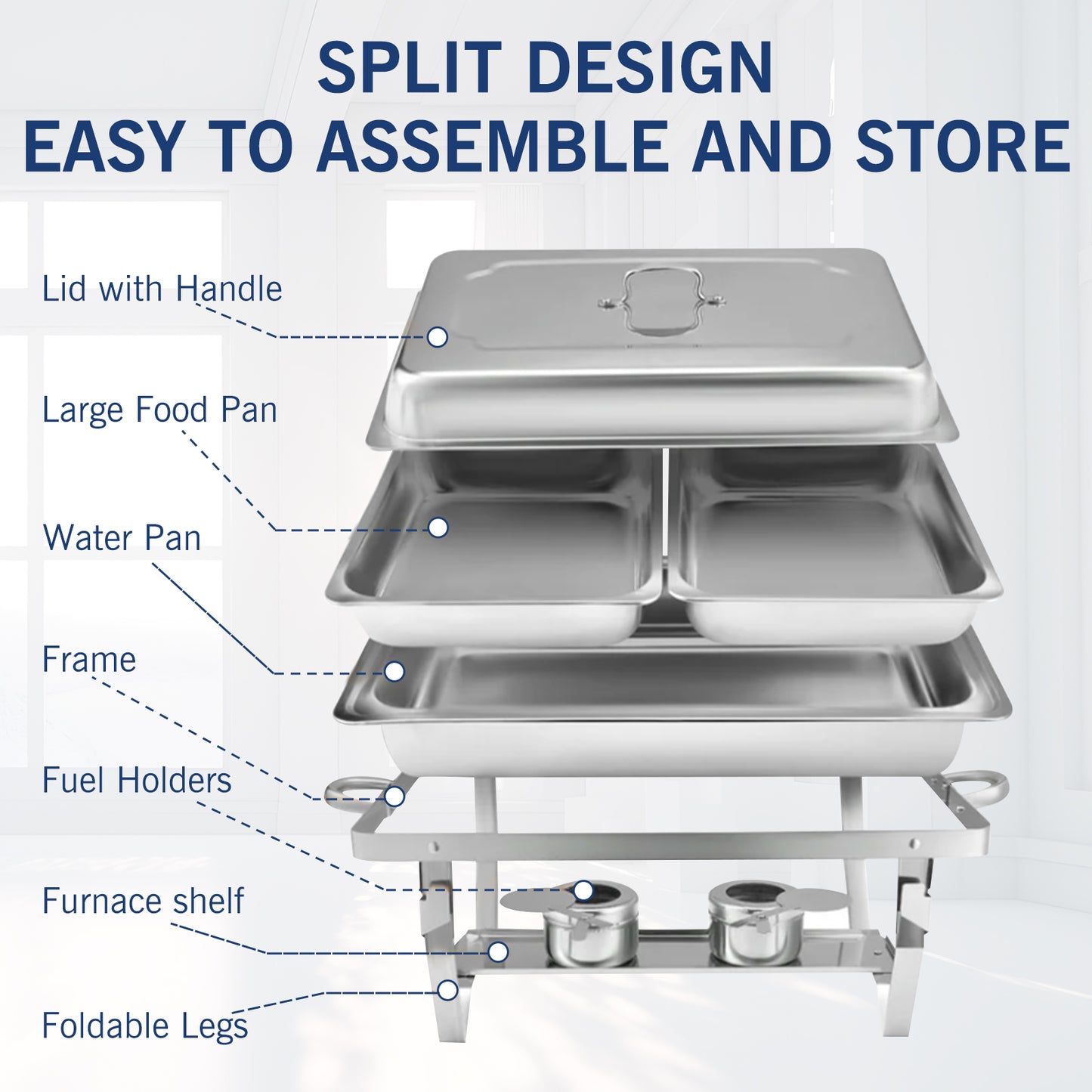 SPLIT DESIGN
EASY TO ASSEMBLE AND STORE

Lid with Handle

Large Food Pan

Water Pan

Frame

Fuel Holders

Furnace shelf

Foldable Legs