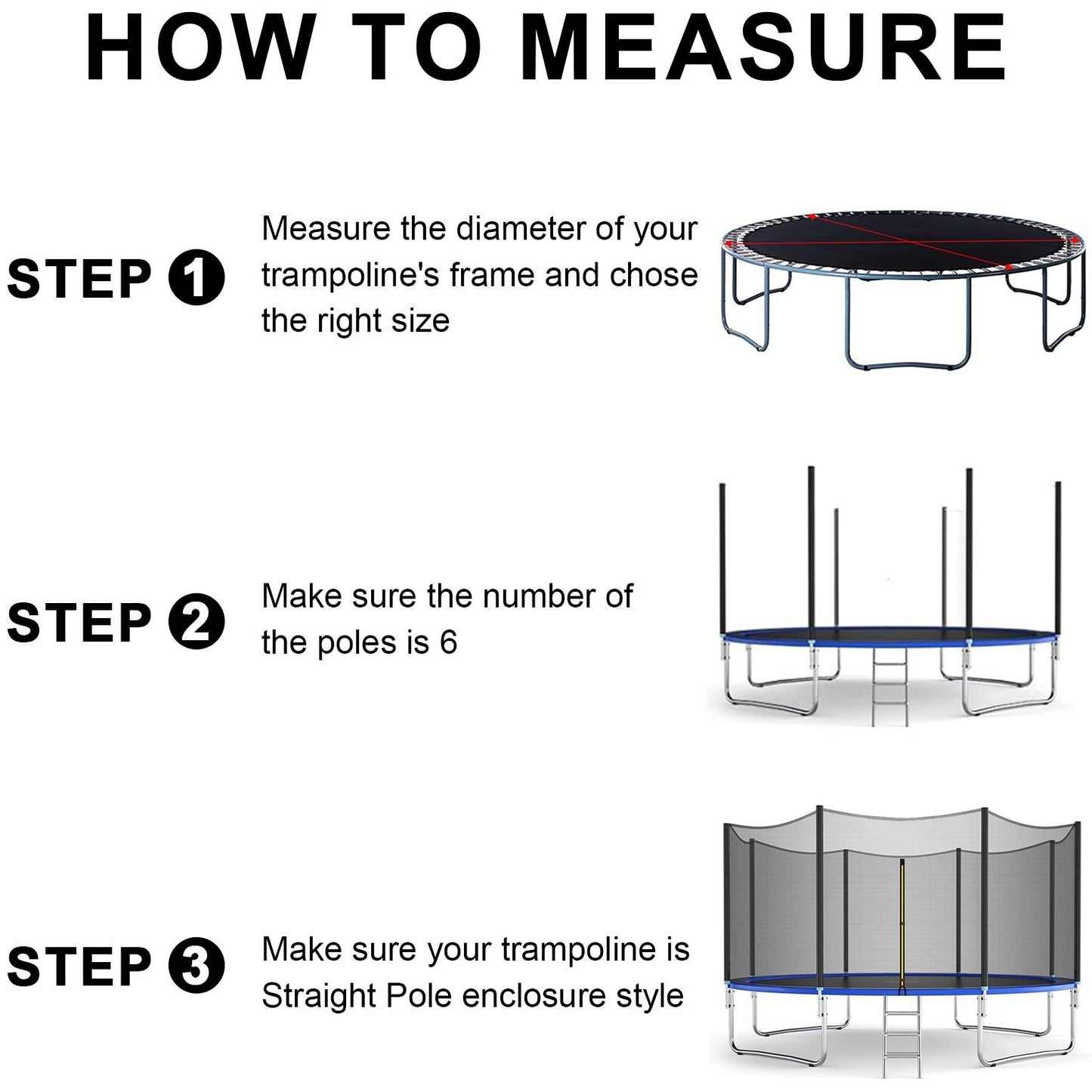 HOW TO MEASURE

STEP 1

Measure the diameter of your trampoline's frame and chose the right size

STEP 2

Make sure the number of the poles is 6

STEP 3

Make sure your trampoline is Straight Pole enclosure style