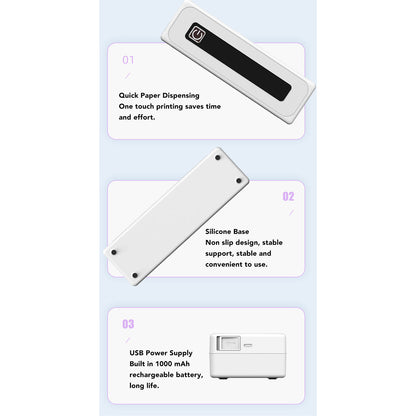 01

Quick Paper Dispensing
One touch printing saves time and effort.

02

Silicone Base
Non slip design, stable support, stable and convenient to use.

03

USB Power Supply
Built in 1000 mAh rechargeable battery, long life.