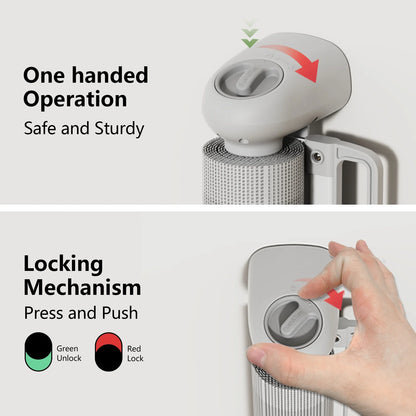 One handed Operation

Safe and Sturdy

Locking Mechanism

Press and Push

Green Unlock

Red Lock