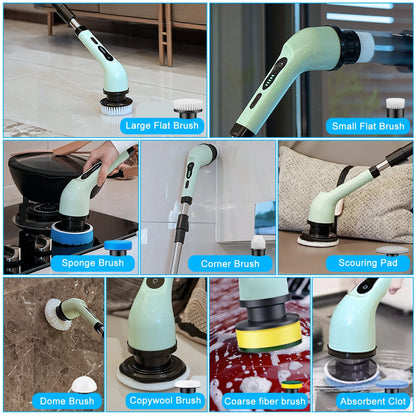 Large Flat Brush

Small Flat Brush

Sponge Brush

Corner Brush

Scouring Pad

Dome Brush

Copywool Brush

Coarse fiber brush

Absorbent Clot