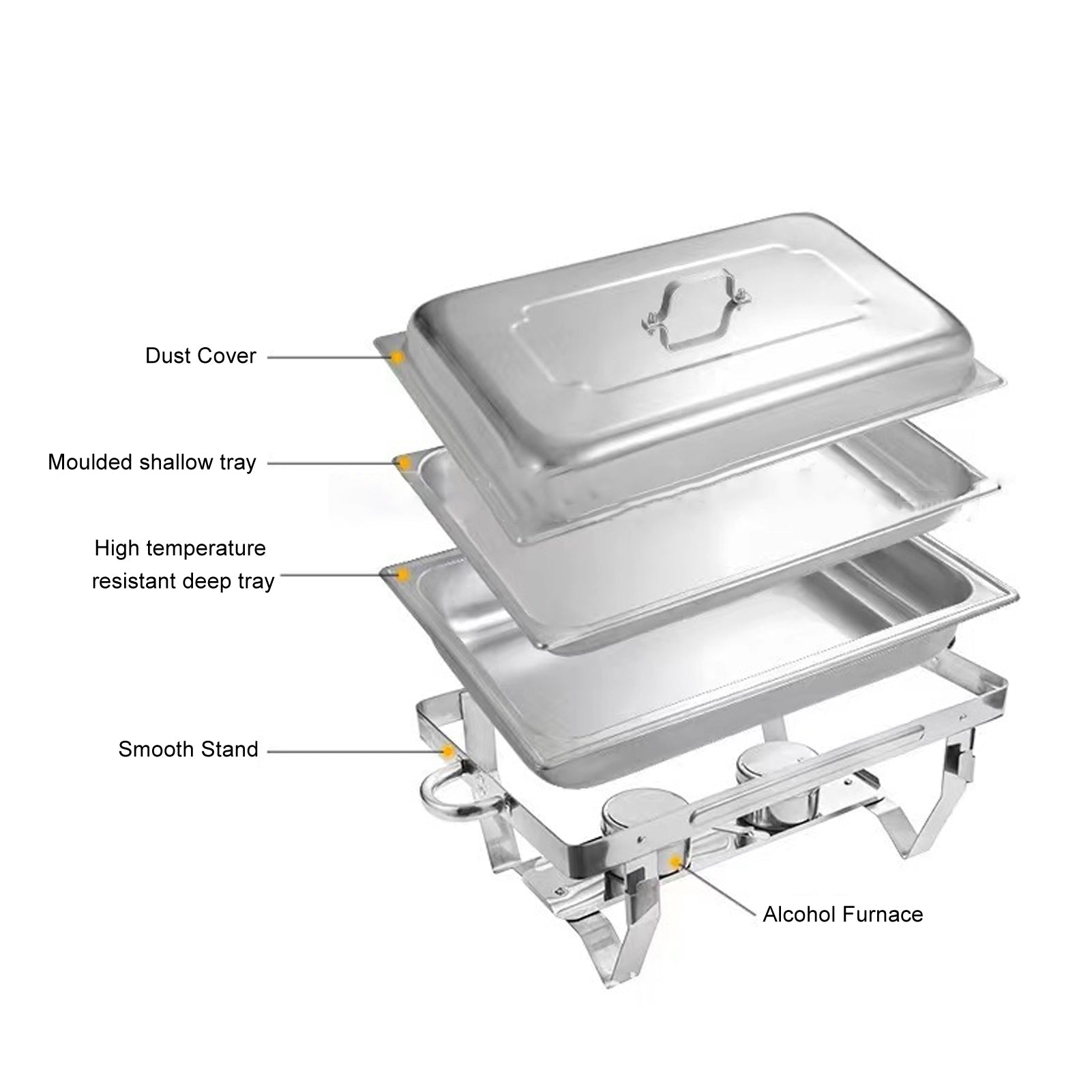 Dust Cover

Moulded shallow tray

High temperature resistant deep tray

Smooth Stand

Alcohol Furnace