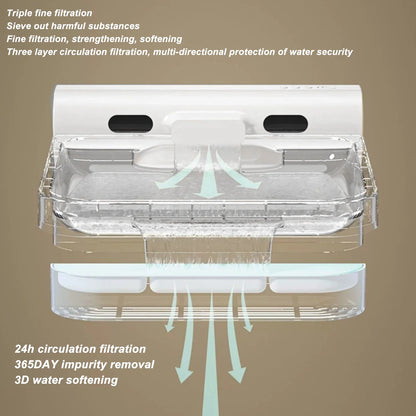 Triple fine filtration
Sieve out harmful substances
Fine filtration, strengthening, softening
Three layer circulation filtration, multi-directional protection of water security

24h circulation filtration
365DAY impurity removal
3D water softening