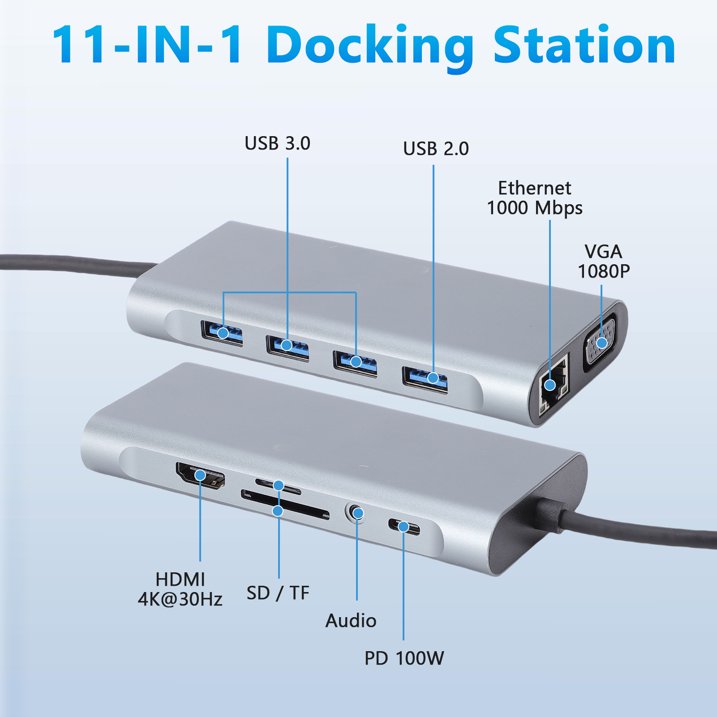 11-IN-1 Docking Station

USB 3.0

USB 2.0

Ethernet
1000 Mbps

VGA
1080P

HDMI
4K@30Hz

SD / TF

Audio

PD 100W