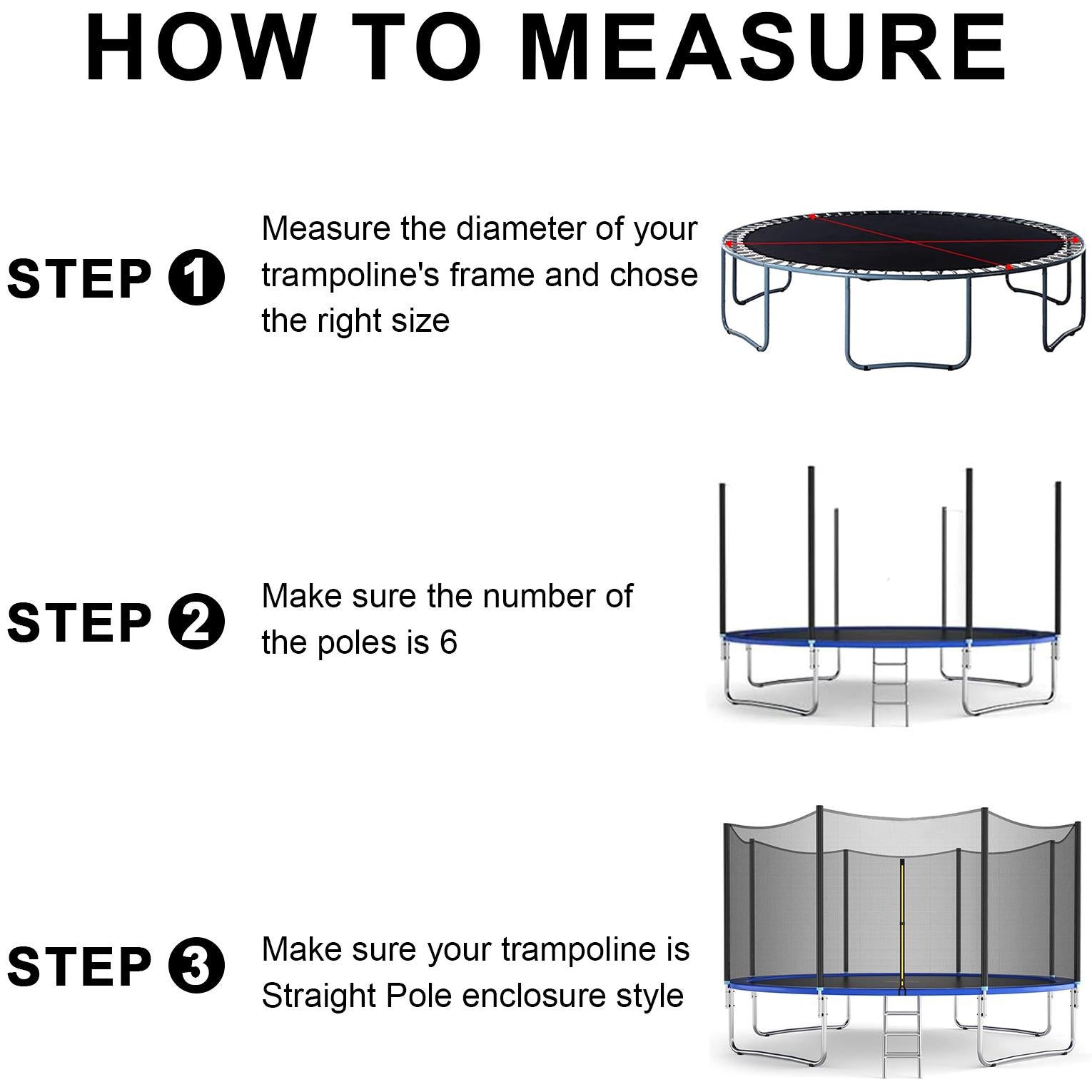 HOW TO MEASURE

STEP 1

Measure the diameter of your trampoline's frame and chose the right size

STEP 2

Make sure the number of the poles is 6

STEP 3

Make sure your trampoline is Straight Pole enclosure style