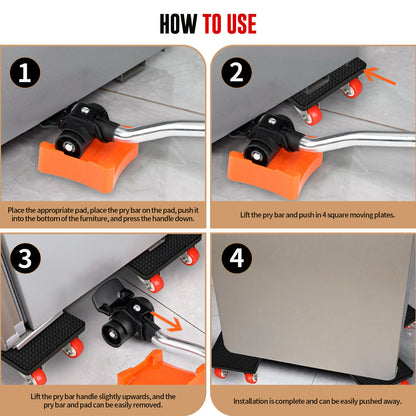 HOW TO USE

1

Place the appropriate pad, place the pry bar on the pad, push it into the bottom of the furniture, and press the handle down.

2

Lift the pry bar and push in 4 square moving plates.

3

Lift the pry bar handle slightly upwards, and the pry bar and pad can be easily removed.

4

Installation is complete and can be easily pushed away.