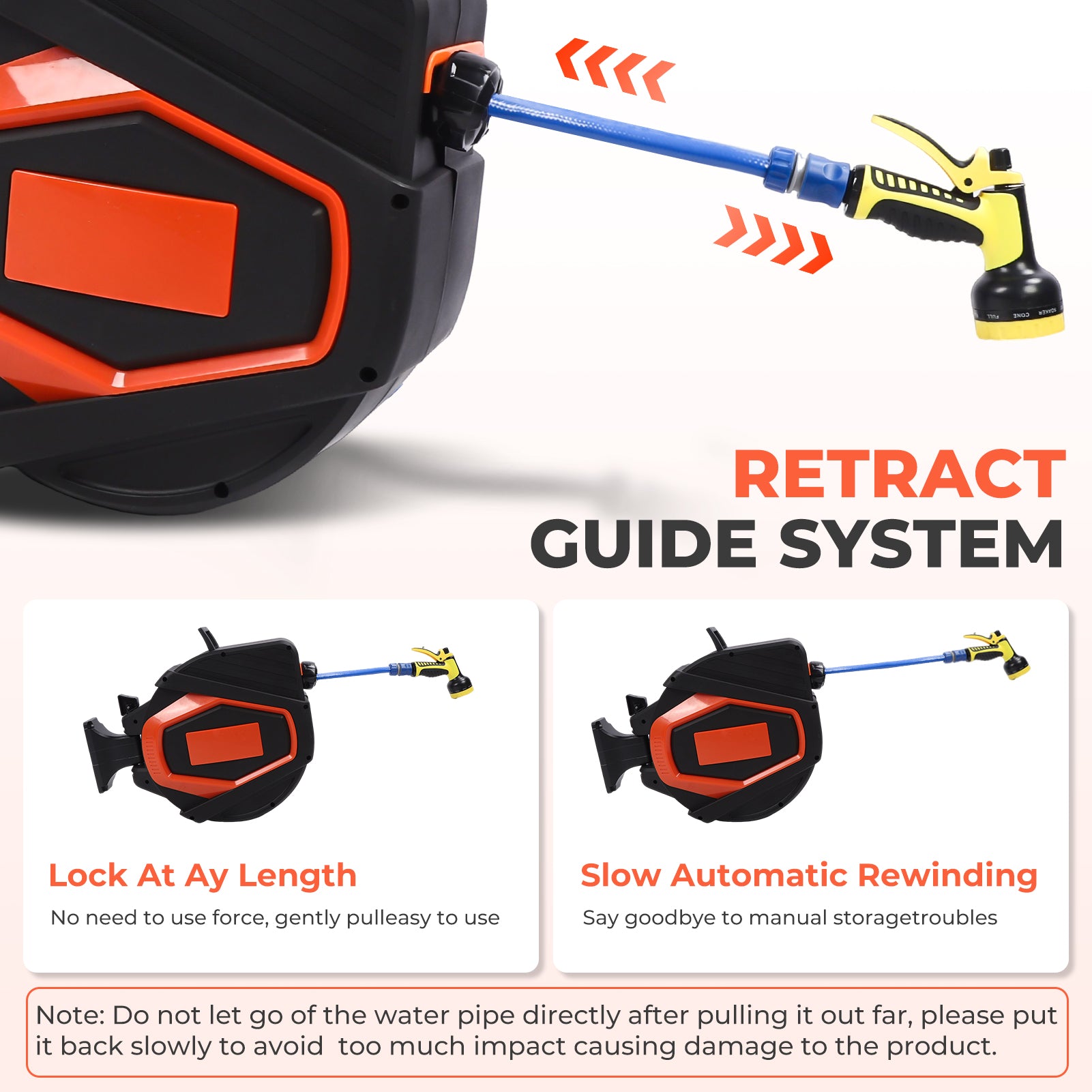 SOAKER CONE FULL

RETRACT
GUIDE SYSTEM

Lock At Ay Length
No need to use force, gently pulleasy to use

Slow Automatic Rewinding
Say goodbye to manual storagetroubles

Note: Do not let go of the water pipe directly after pulling it out far, please put it back slowly to avoid too much impact causing damage to the product.