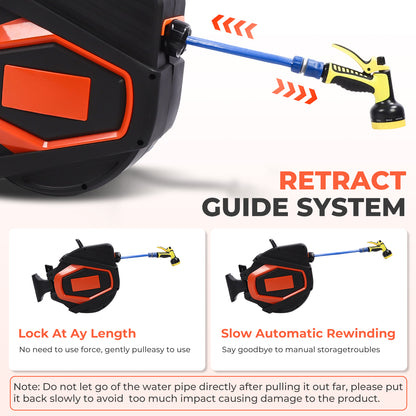 RETRACT
GUIDE SYSTEM

Lock At Ay Length
No need to use force, gently pulleasy to use

Slow Automatic Rewinding
Say goodbye to manual storagetroubles

Note: Do not let go of the water pipe directly after pulling it out far, please put it back slowly to avoid too much impact causing damage to the product.