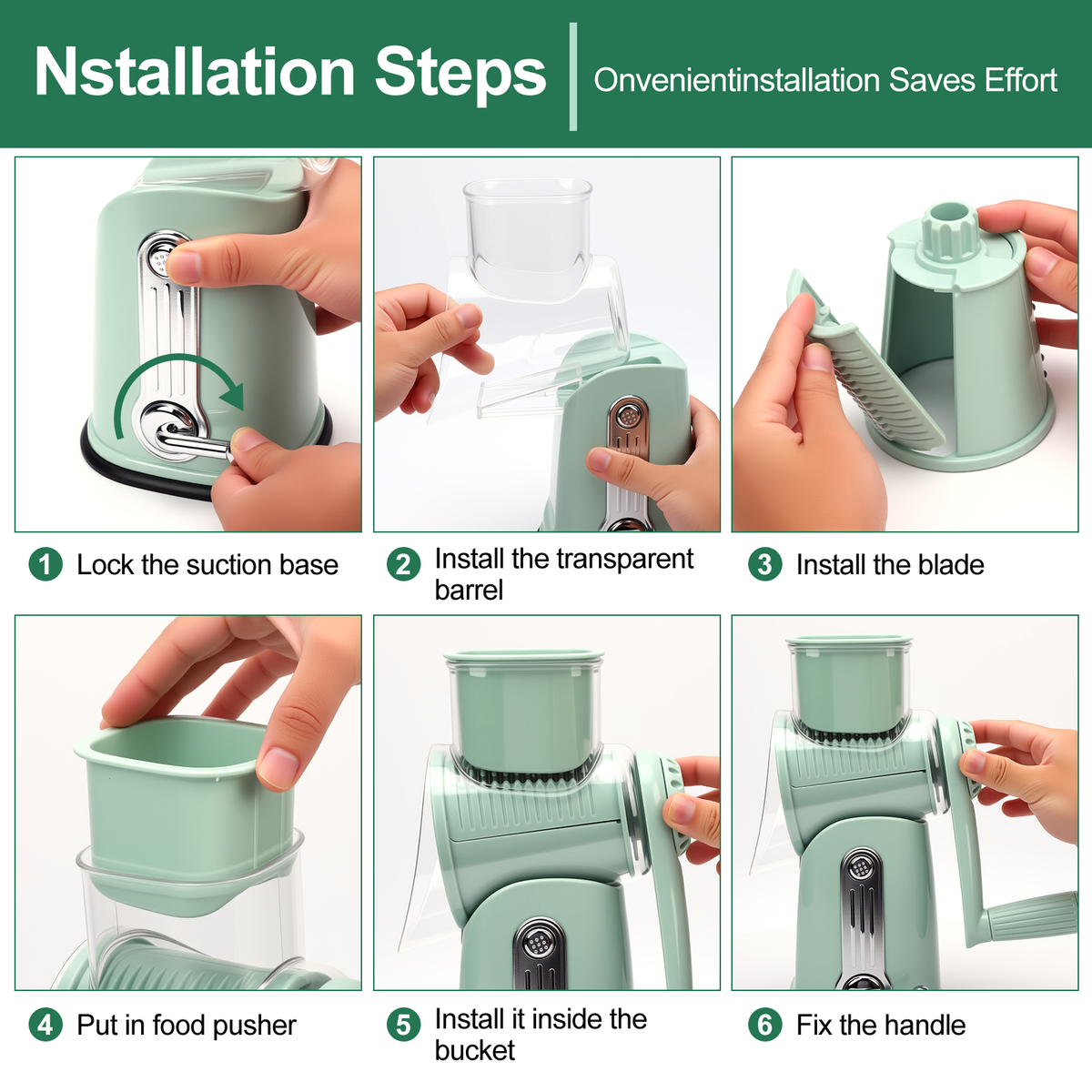 Nstallation Steps

Onvenientinstallation Saves Effort

1 Lock the suction base

2 Install the transparent barrel

3 Install the blade

4 Put in food pusher

5 Install it inside the bucket

6 Fix the handle