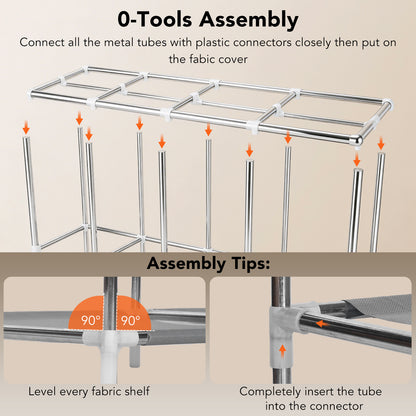 0-Tools Assembly

Connect all the metal tubes with plastic connectors closely then put on the fabic cover

Assembly Tips:

90° 90°

Level every fabric shelf

Completely insert the tube into the connector