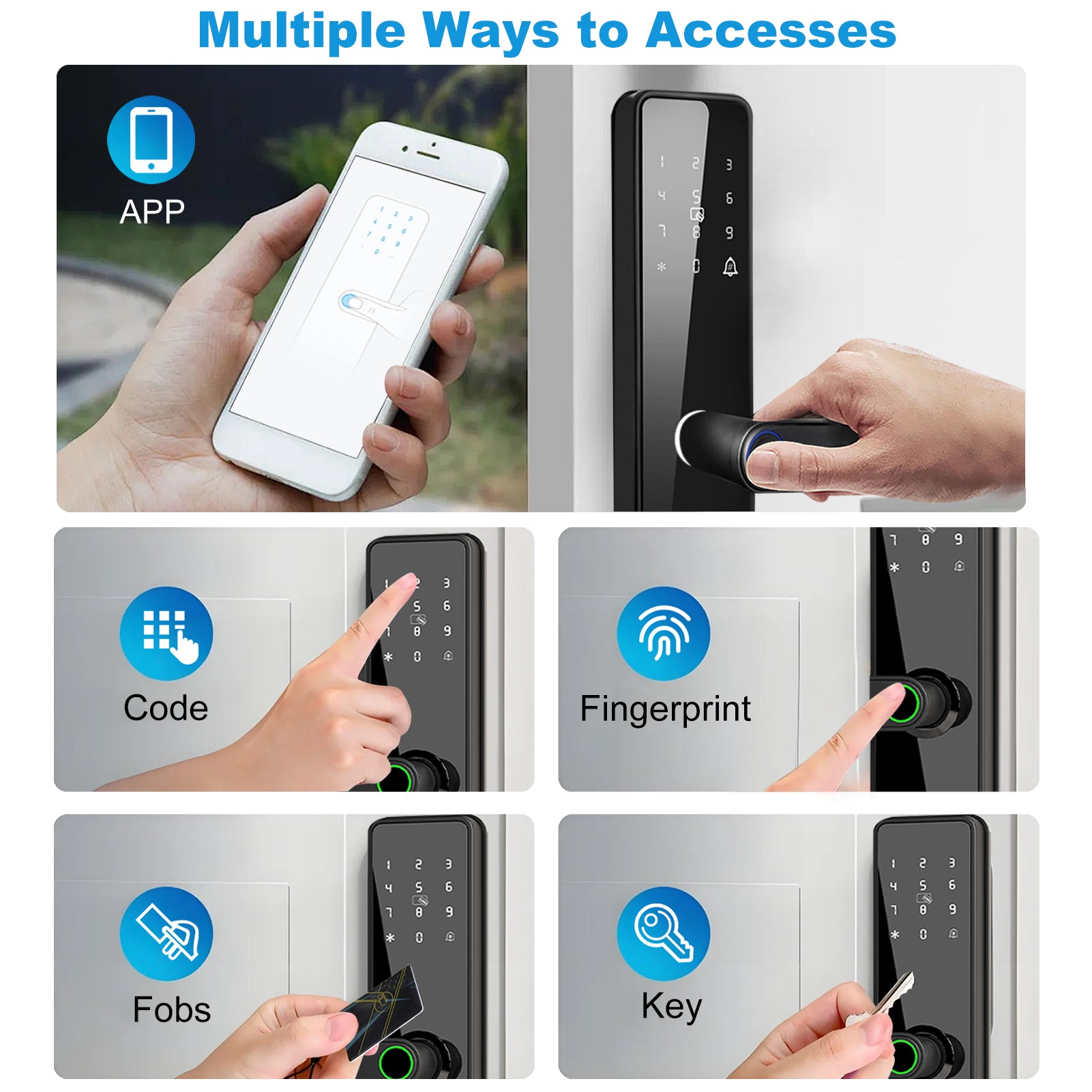 Multiple Ways to Accesses

APP

1 2 3
4 5 6
7 8 9
* 0

Code

Fingerprint

Fobs

Key