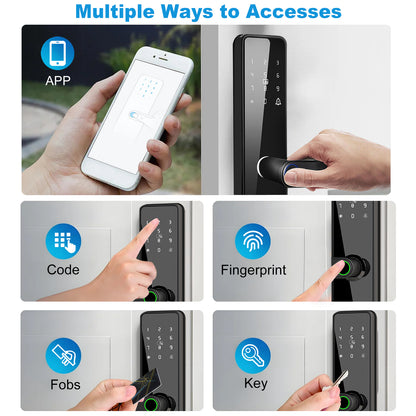 Multiple Ways to Accesses

APP

Code

Fingerprint

Fobs

Key