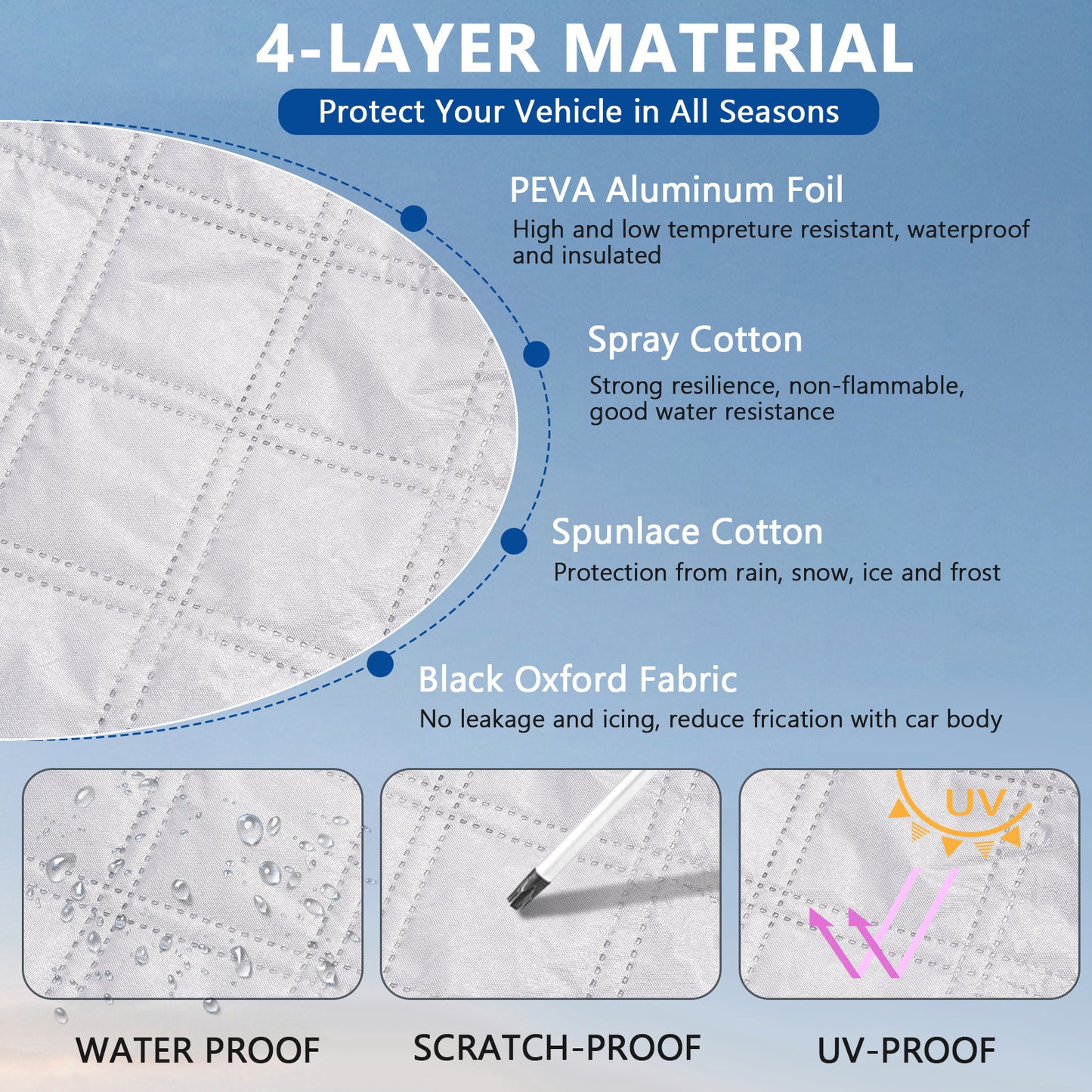 4-LAYER MATERIAL

Protect Your Vehicle in All Seasons

PEVA Aluminum Foil

High and low tempreture resistant, waterproof and insulated

Spray Cotton

Strong resilience, non-flammable, good water resistance

Spunlace Cotton

Protection from rain, snow, ice and frost

Black Oxford Fabric

No leakage and icing, reduce frication with car body

UV

WATER PROOF

SCRATCH-PROOF

UV-PROOF