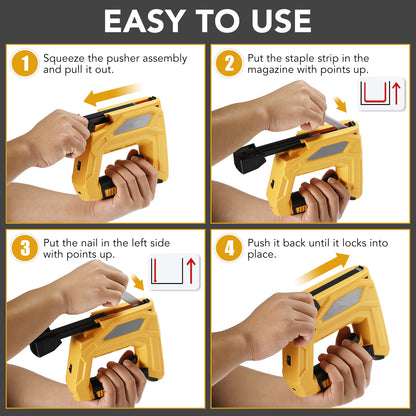 EASY TO USE

1 Squeeze the pusher assembly and pull it out.

2 Put the staple strip in the magazine with points up.

3 Put the nail in the left side with points up.

4 Push it back until it locks into place.