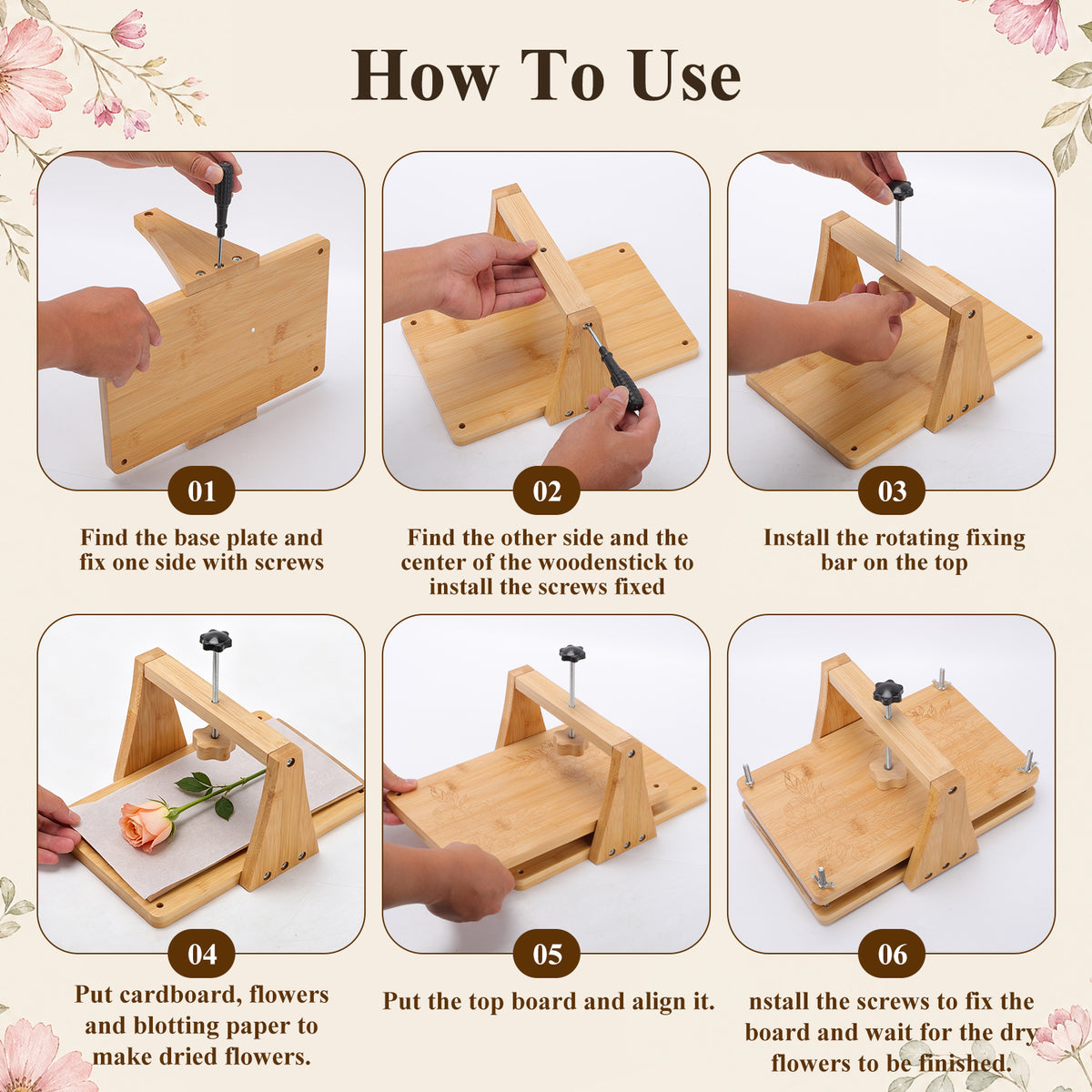 How To Use

01

Find the base plate and fix one side with screws

02

Find the other side and the center of the woodenstick to install the screws fixed

03

Install the rotating fixing bar on the top

04

Put cardboard, flowers and blotting paper to make dried flowers.

05

Put the top board and align it.

06

nstall the screws to fix the board and wait for the dry flowers to be finished.