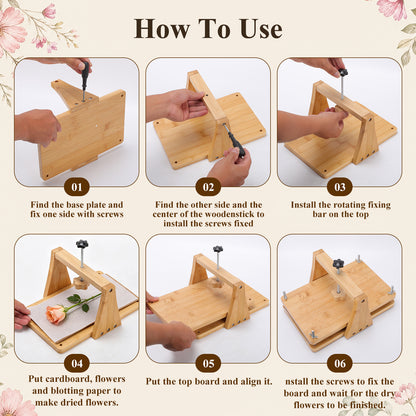 How To Use

01

Find the base plate and fix one side with screws

02

Find the other side and the center of the woodenstick to install the screws fixed

03

Install the rotating fixing bar on the top

04

Put cardboard, flowers and blotting paper to make dried flowers.

05

Put the top board and align it.

06

nstall the screws to fix the board and wait for the dry flowers to be finished.