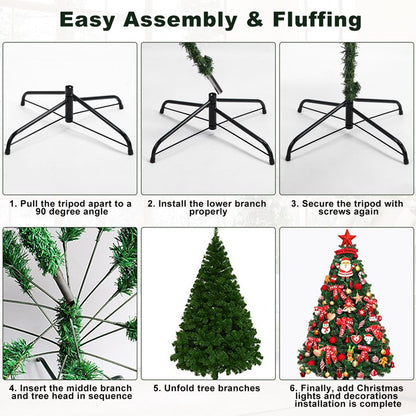 Easy Assembly & Fluffing

1. Pull the tripod apart to a 90 degree angle

2. Install the lower branch properly

3. Secure the tripod with screws again

4. Insert the middle branch and tree head in sequence

5. Unfold tree branches

6. Finally, add Christmas lights and decorations installation is complete