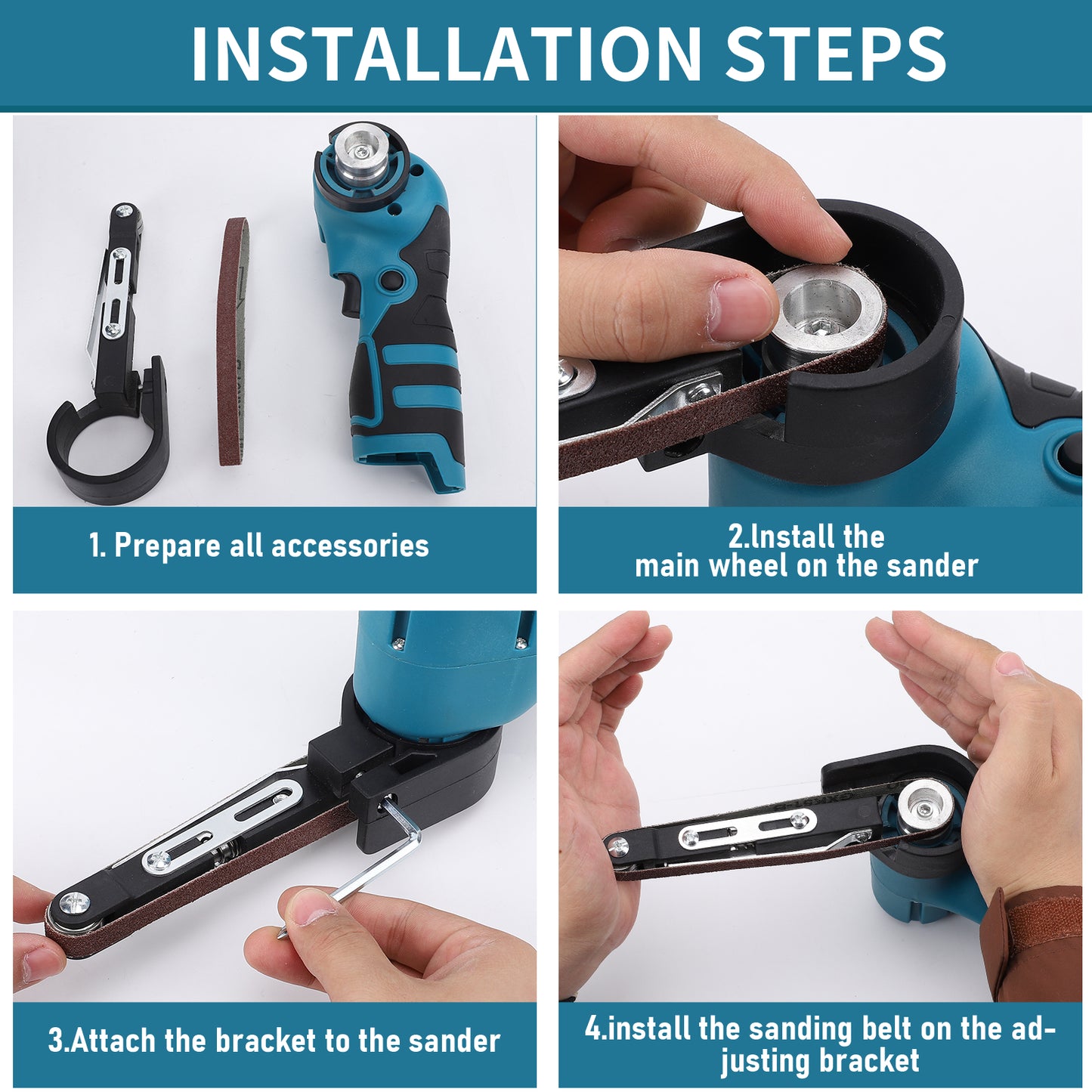 INSTALLATION STEPS

1. Prepare all accessories

2.Install the main wheel on the sander

3.Attach the bracket to the sander

4.install the sanding belt on the adjusting bracket