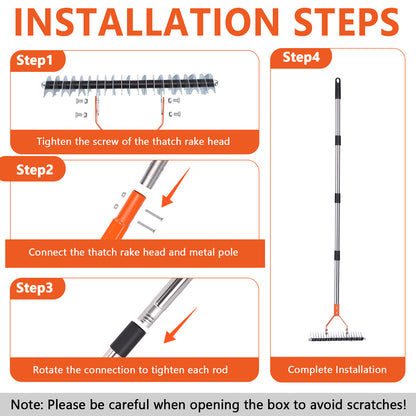 INSTALLATION STEPS

Step1

Tighten the screw of the thatch rake head

Step2

Connect the thatch rake head and metal pole

Step3

Rotate the connection to tighten each rod

Step4

Complete Installation

Note: Please be careful when opening the box to avoid scratches!