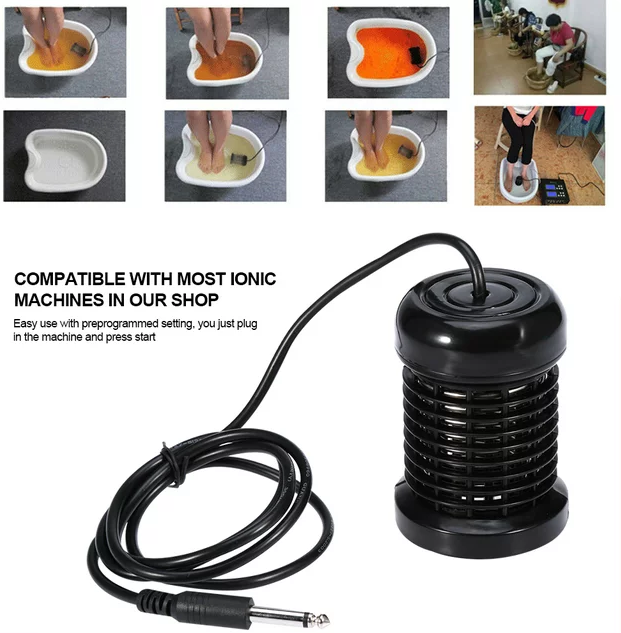 COMPATIBLE WITH MOST IONIC MACHINES IN OUR SHOP

Easy use with preprogrammed setting, you just plug in the machine and press start