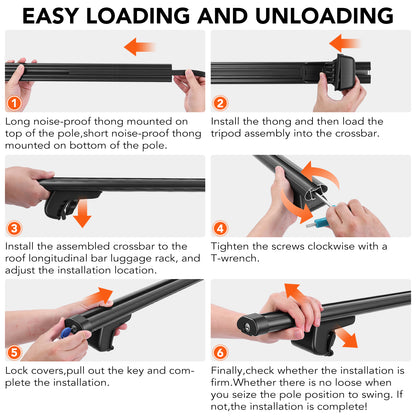 EASY LOADING AND UNLOADING

1

Long noise-proof thong mounted on top of the pole,short noise-proof thong mounted on bottom of the pole.

2

Install the thong and then load the tripod assembly into the crossbar.

3

Install the assembled crossbar to the roof longitudinal bar luggage rack, and adjust the installation location.

4

Tighten the screws clockwise with a T-wrench.

5

Lock covers,pull out the key and complete the installation.

6

Finally,check whether the installation is firm.Whether there is no loose when you seize the pole position to swing. If not,the installation is complete!