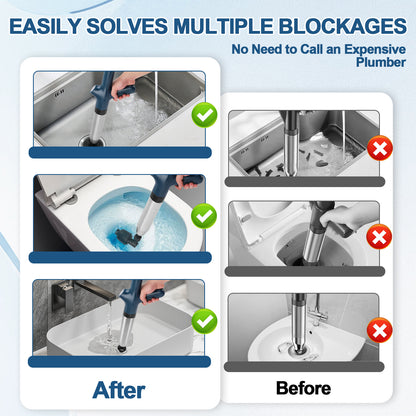 EASILY SOLVES MULTIPLE BLOCKAGES

No Need to Call an Expensive Plumber

After

Before