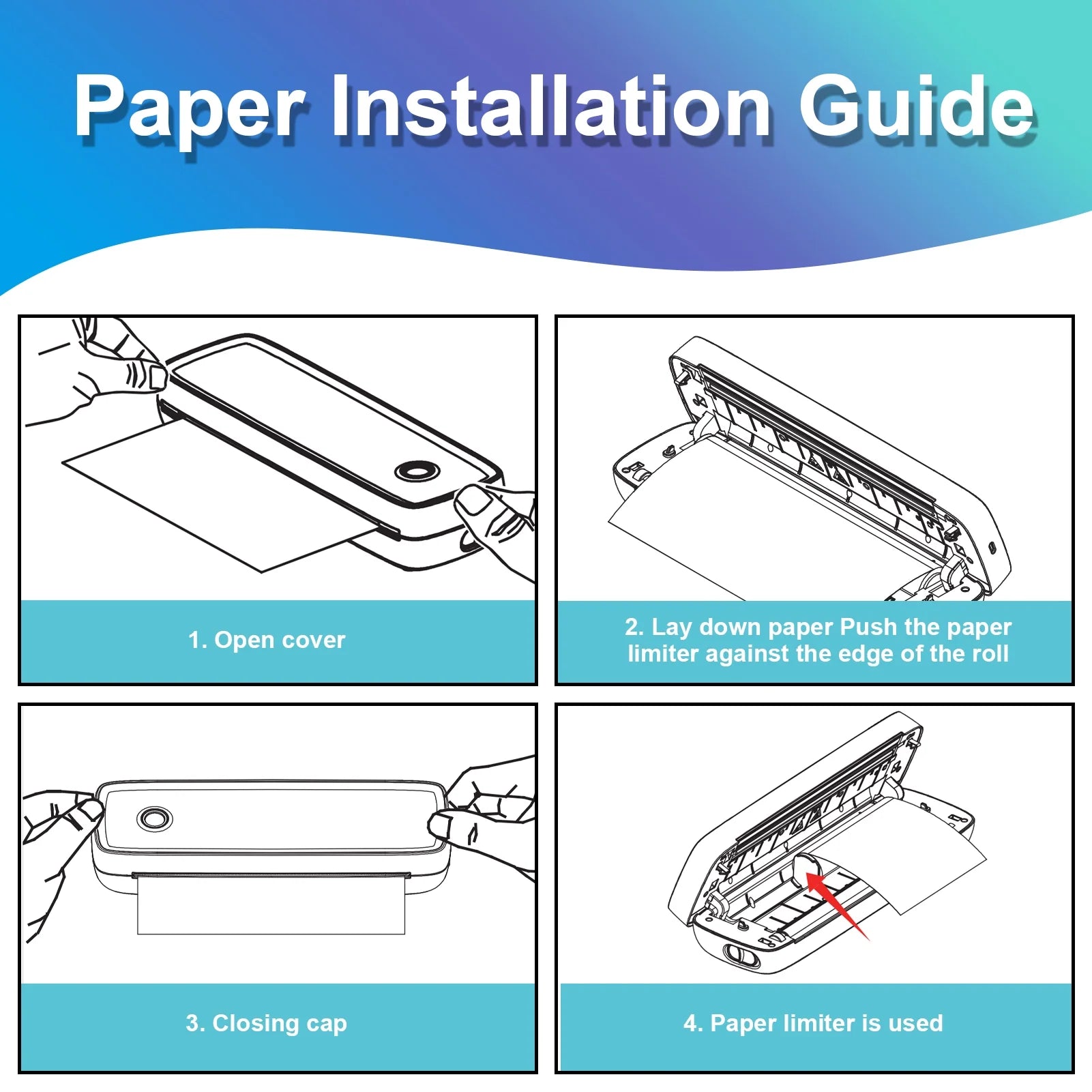 Paper Installation Guide

1. Open cover

2. Lay down paper Push the paper limiter against the edge of the roll

3. Closing cap

4. Paper limiter is used