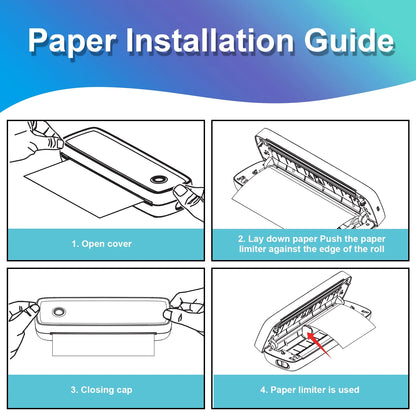 Paper Installation Guide

1. Open cover

2. Lay down paper Push the paper limiter against the edge of the roll

3. Closing cap

4. Paper limiter is used