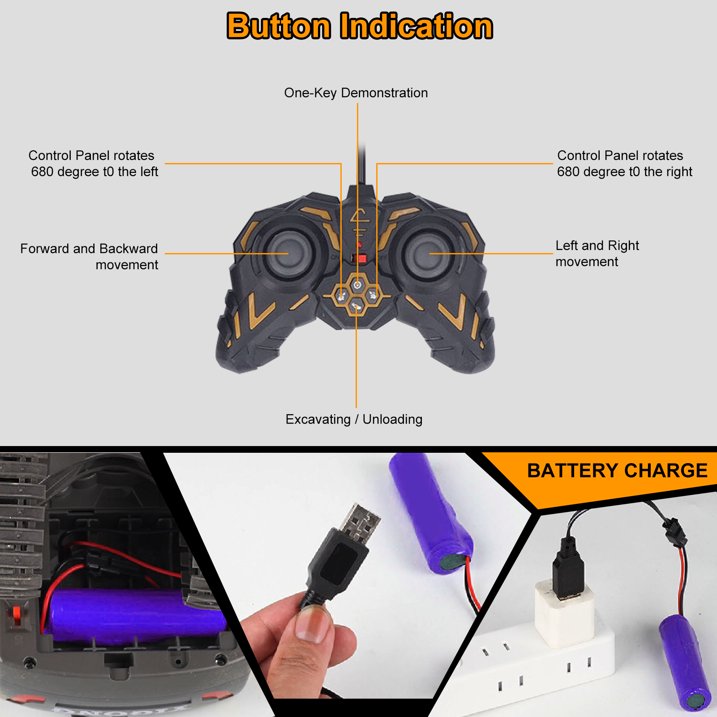 Button Indication

One-Key Demonstration

Control Panel rotates 680 degree t0 the left

Control Panel rotates 680 degree t0 the right

Forward and Backward movement

Left and Right movement

Excavating / Unloading

BATTERY CHARGE