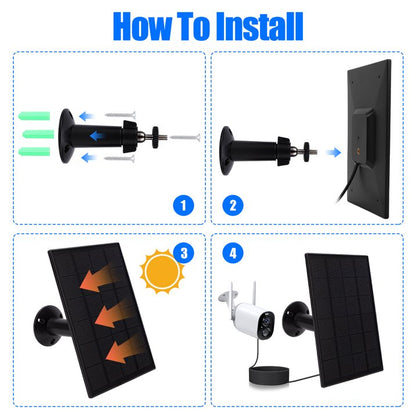 How To Install

1

2

3

4