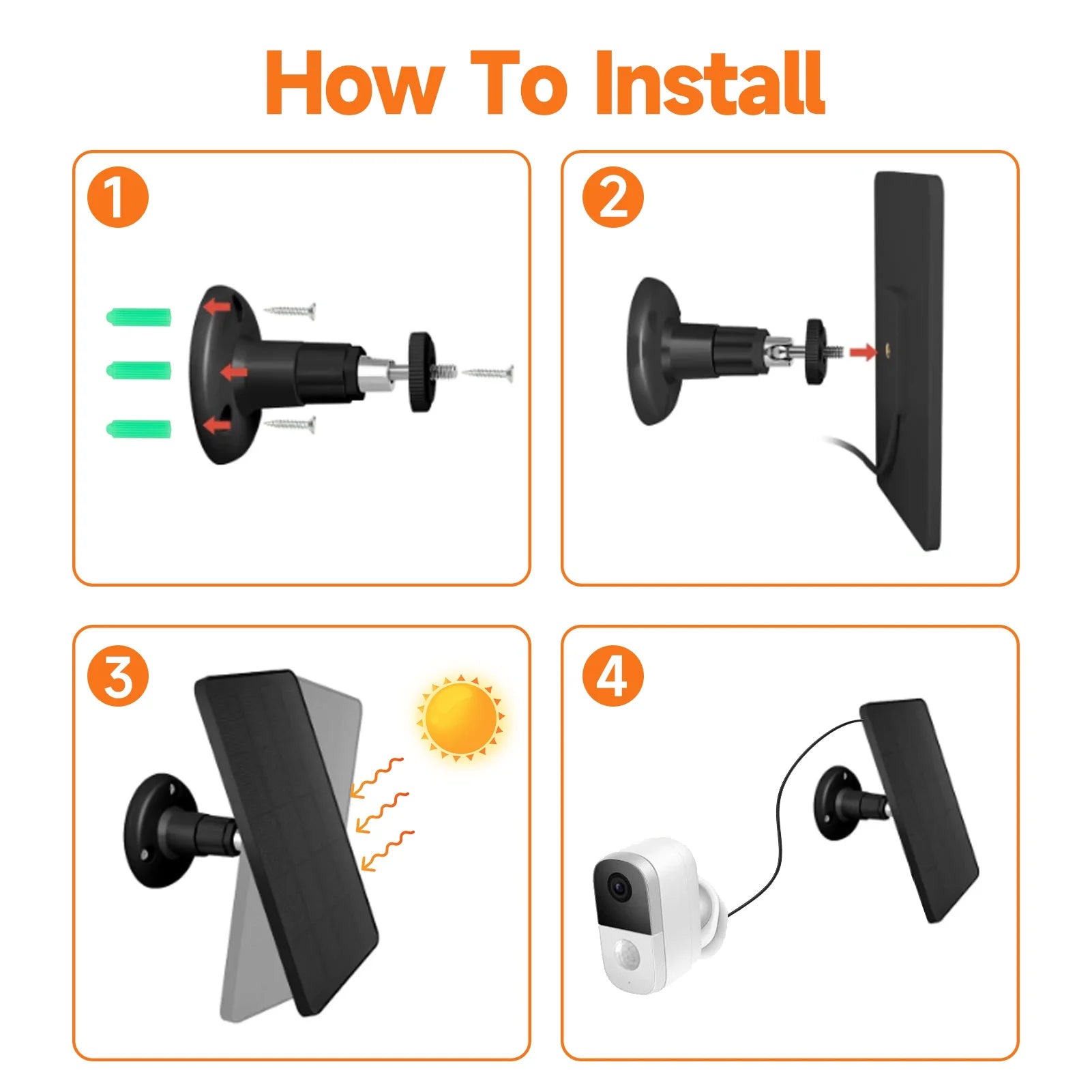 How To Install

1

2

3

4