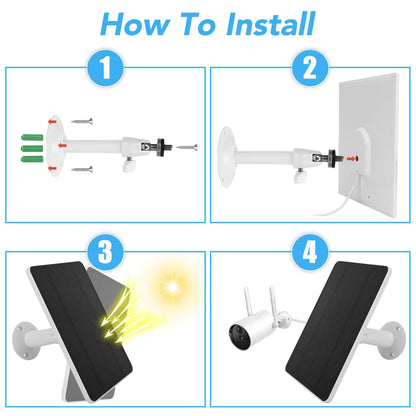 How To Install

1

2

3

4