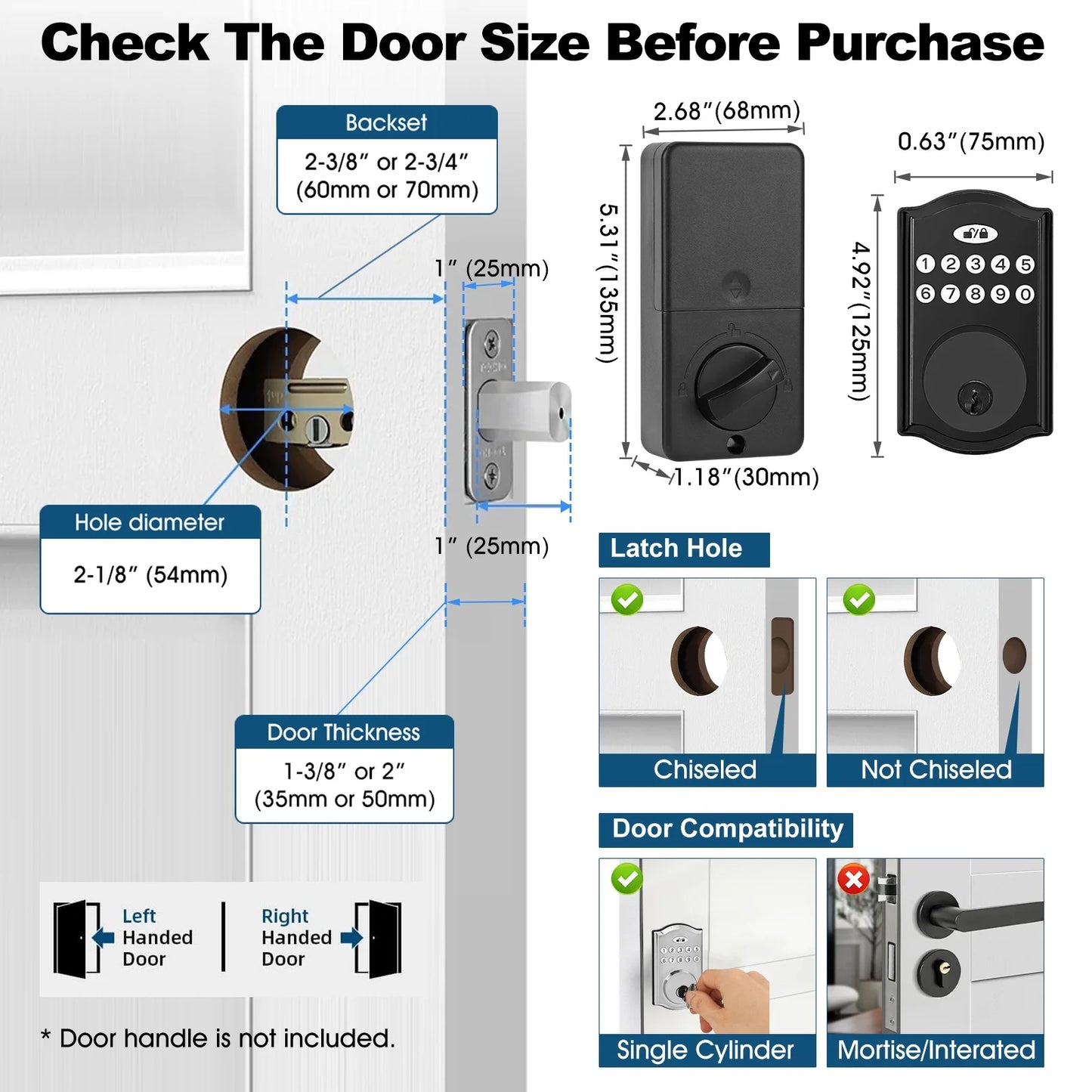 Check The Door Size Before Purchase

Backset
2-3/8″ or 2-3/4″
(60mm or 70mm)

1″ (25mm)

Hole diameter
2-1/8″ (54mm)

1″ (25mm)

Door Thickness
1-3/8″ or 2″
(35mm or 50mm)

Left Handed Door

Right Handed Door

* Door handle is not included.

2.68″(68mm)

5.31″(135mm)

1.18″(30mm)

0.63″(75mm)

4.92″(125mm)

1 2 3 4 5
6 7 8 9 0

Latch Hole

Chiseled

Not Chiseled

Door Compatibility

Single Cylinder

Mortise/Interated