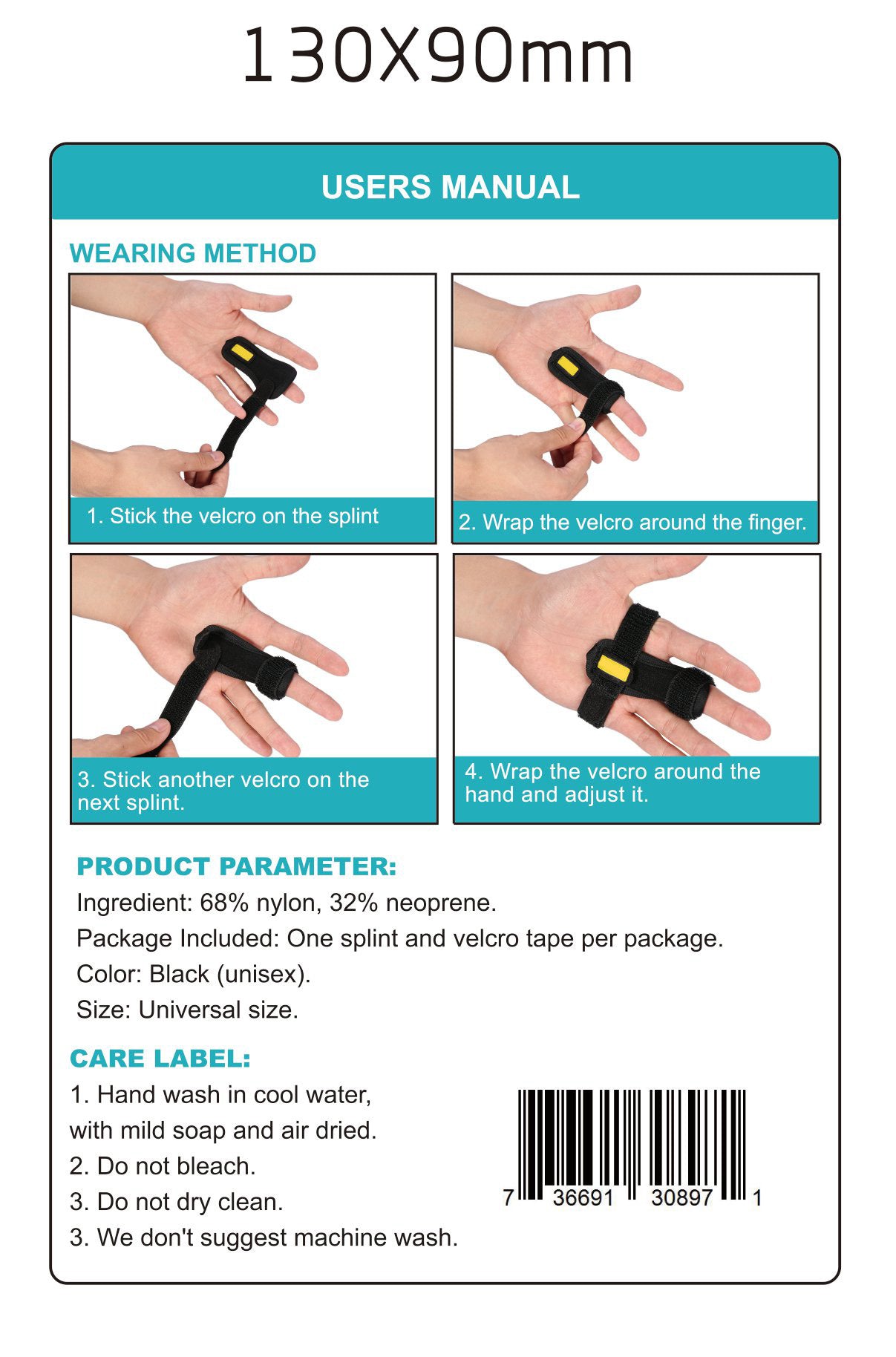 130X90mm

USERS MANUAL

WEARING METHOD

1. Stick the velcro on the splint

2. Wrap the velcro around the finger.

3. Stick another velcro on the next splint.

4. Wrap the velcro around the hand and adjust it.

PRODUCT PARAMETER:

Ingredient: 68% nylon, 32% neoprene.

Package Included: One splint and velcro tape per package.

Color: Black (unisex).

Size: Universal size.

CARE LABEL:

1. Hand wash in cool water, with mild soap and air dried.

2. Do not bleach.

3. Do not dry clean.

3. We don't suggest machine wash.

7 36691 30897 1