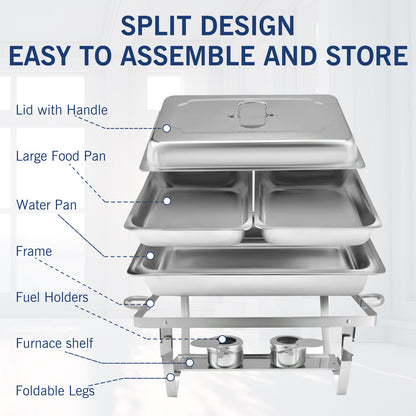 SPLIT DESIGN
EASY TO ASSEMBLE AND STORE

Lid with Handle

Large Food Pan

Water Pan

Frame

Fuel Holders

Furnace shelf

Foldable Legs