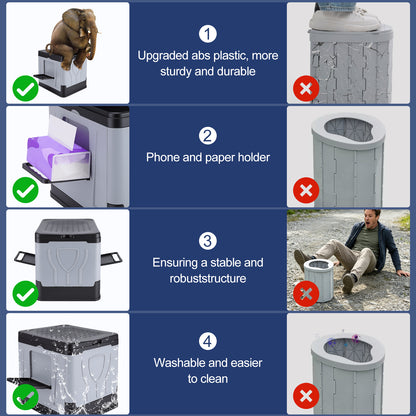 1
Upgraded abs plastic, more sturdy and durable

2
Phone and paper holder

3
Ensuring a stable and robuststructure

4
Washable and easier to clean