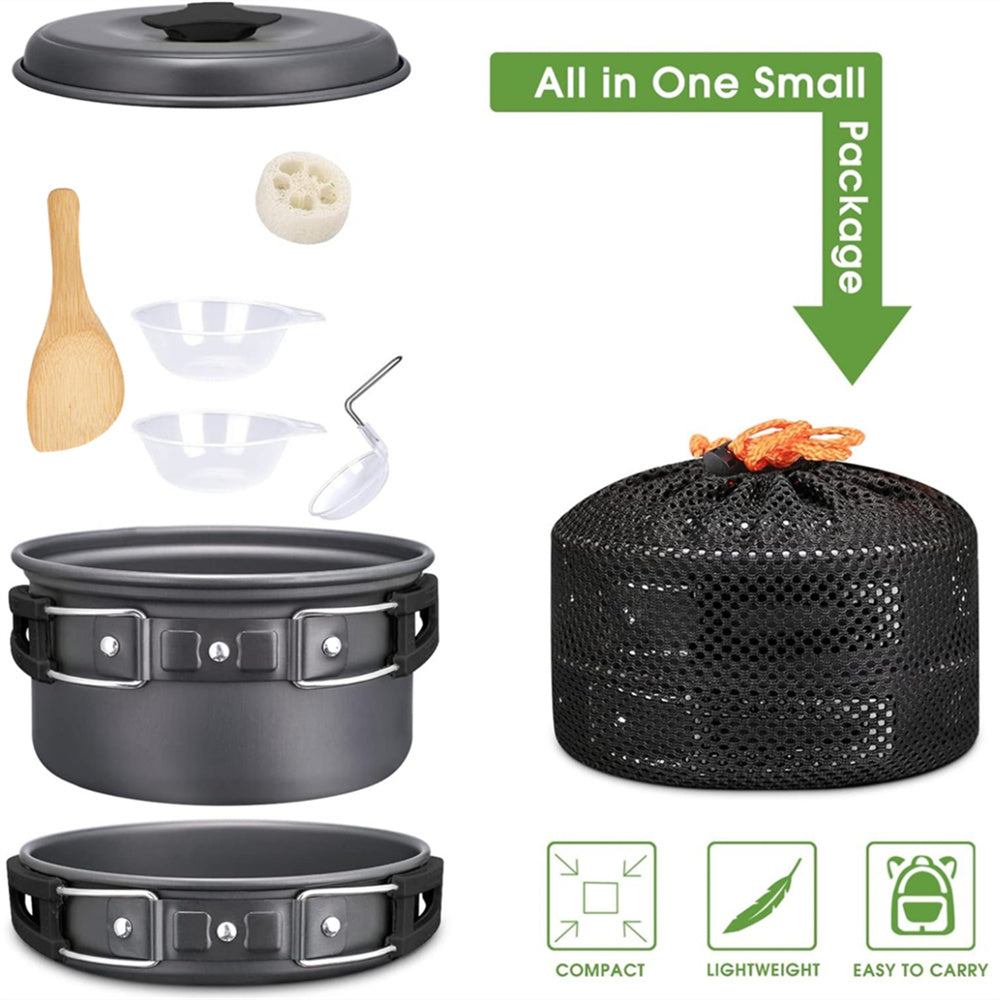 All in One Small Package

COMPACT

LIGHTWEIGHT

EASY TO CARRY