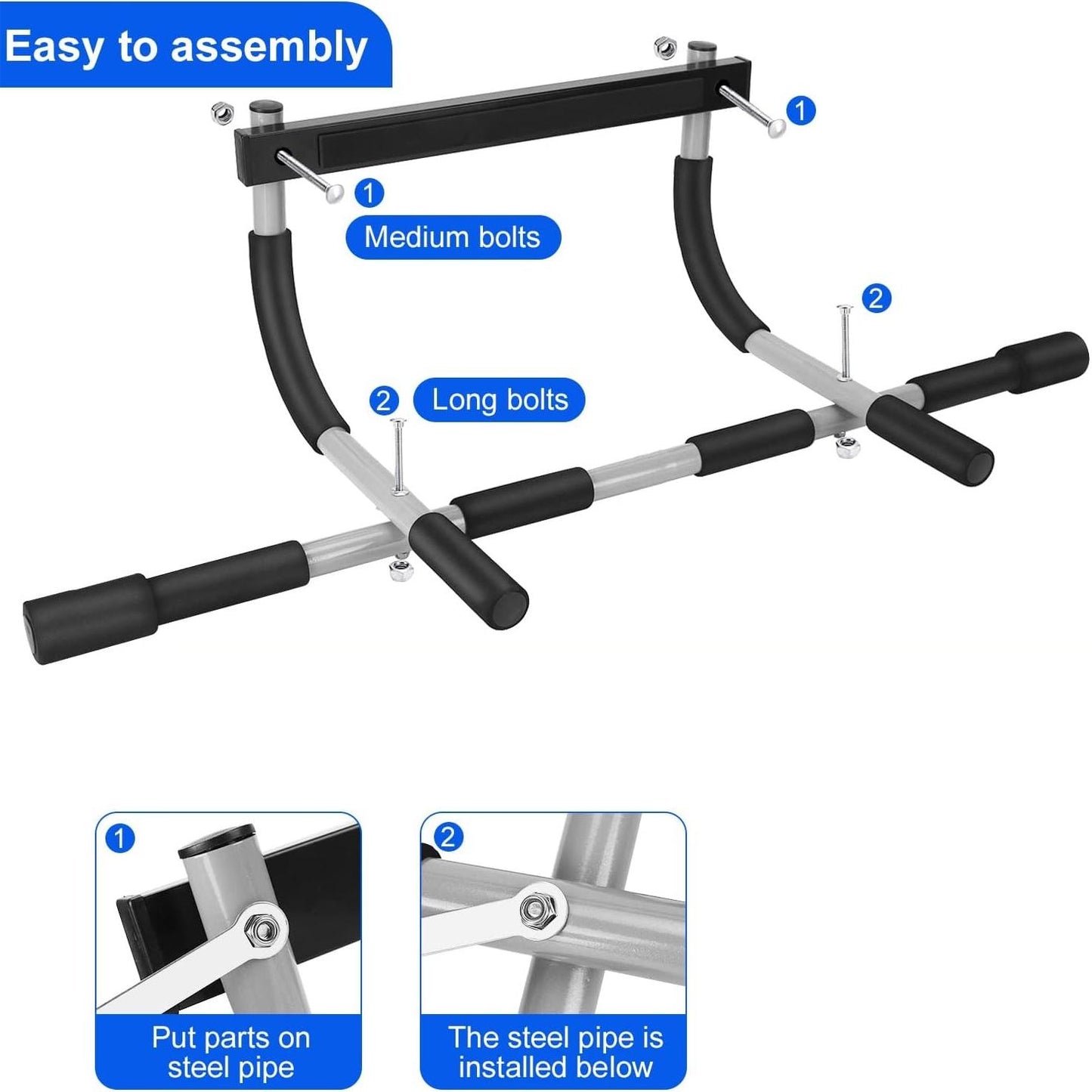 Easy to assembly

1

1

Medium bolts

2

2

Long bolts

1

Put parts on steel pipe

2

The steel pipe is installed below