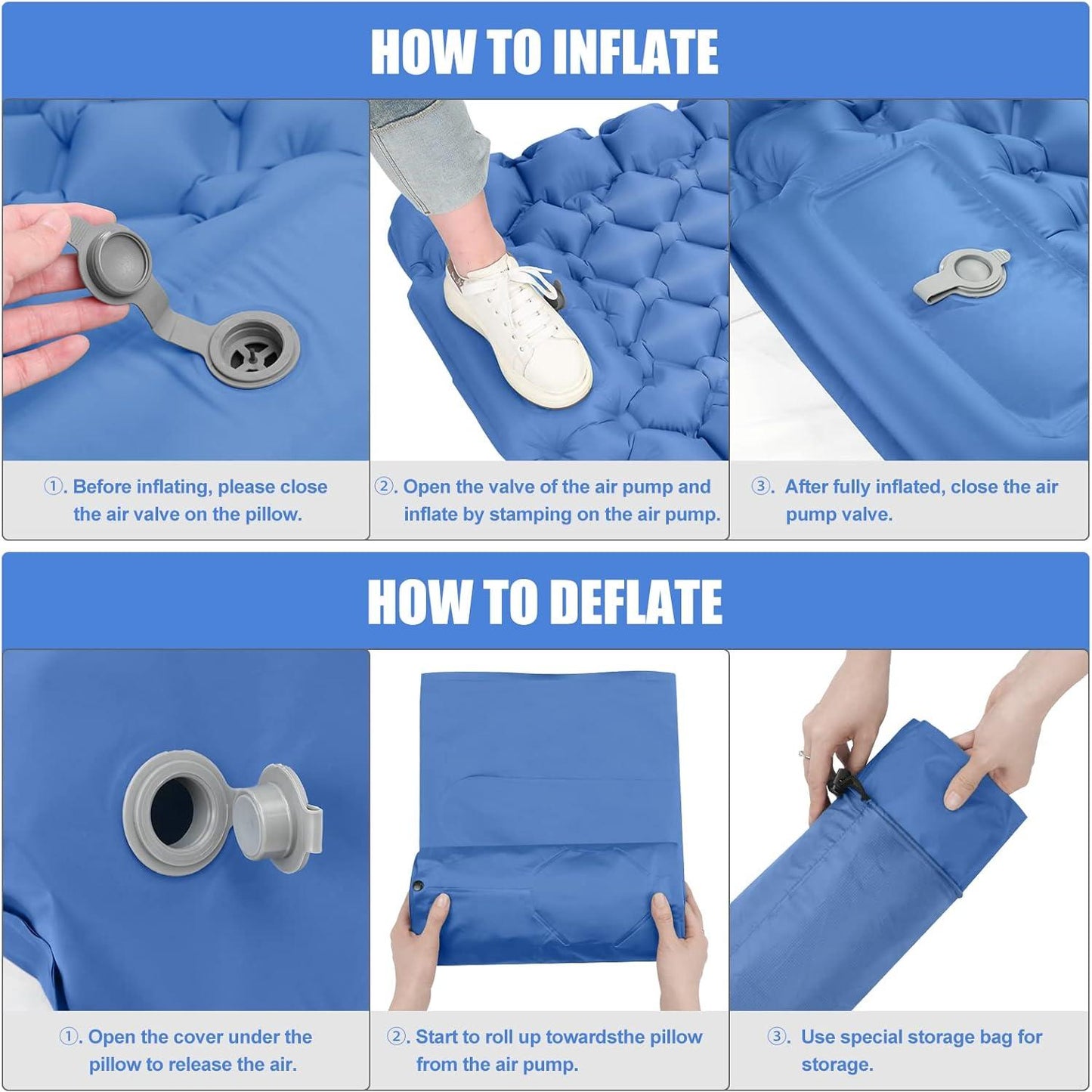 HOW TO INFLATE

①. Before inflating, please close the air valve on the pillow.

②. Open the valve of the air pump and inflate by stamping on the air pump.

③. After fully inflated, close the air pump valve.

HOW TO DEFLATE

①. Open the cover under the pillow to release the air.

②. Start to roll up towardsthe pillow from the air pump.

③. Use special storage bag for storage.