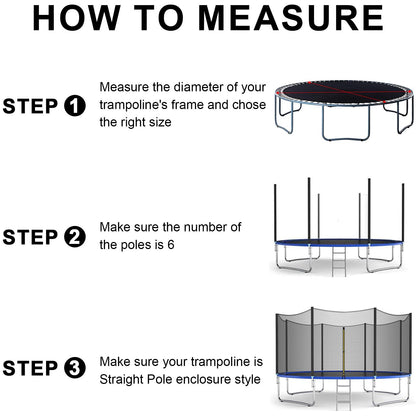 HOW TO MEASURE

STEP 1

Measure the diameter of your trampoline's frame and chose the right size

STEP 2

Make sure the number of the poles is 6

STEP 3

Make sure your trampoline is Straight Pole enclosure style